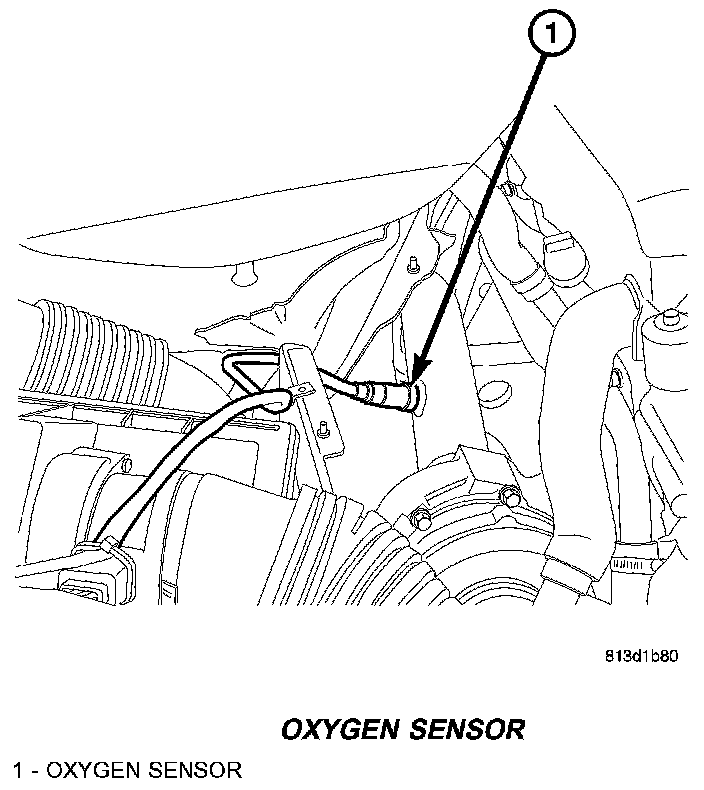 1

813d1b80

OXYGEN SENSOR

1 - OXYGEN SENSOR