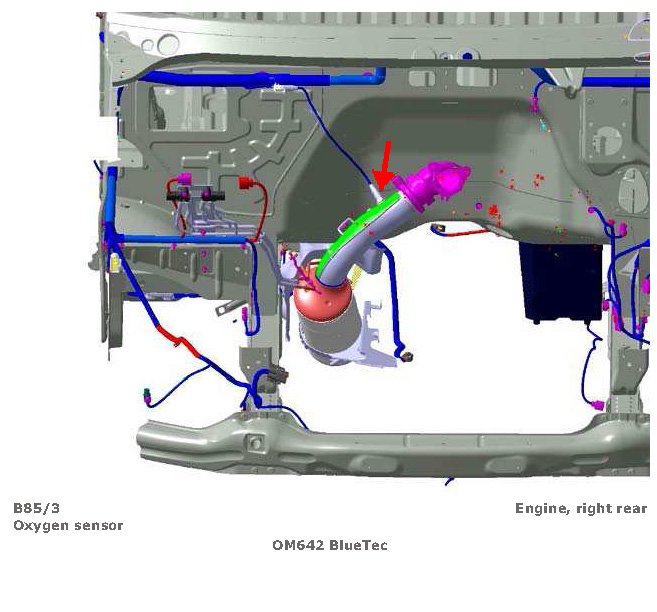 B85/3
Oxygen sensor

Engine, right rear

OM642 BlueTec