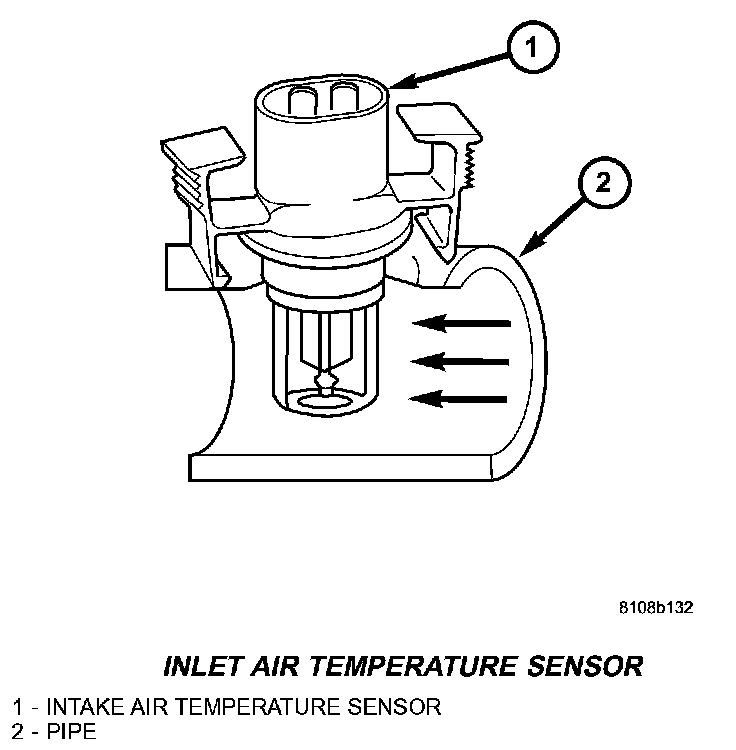 1

2

8108b132

INLET AIR TEMPERATURE SENSOR

1 - INTAKE AIR TEMPERATURE SENSOR
2 - PIPE