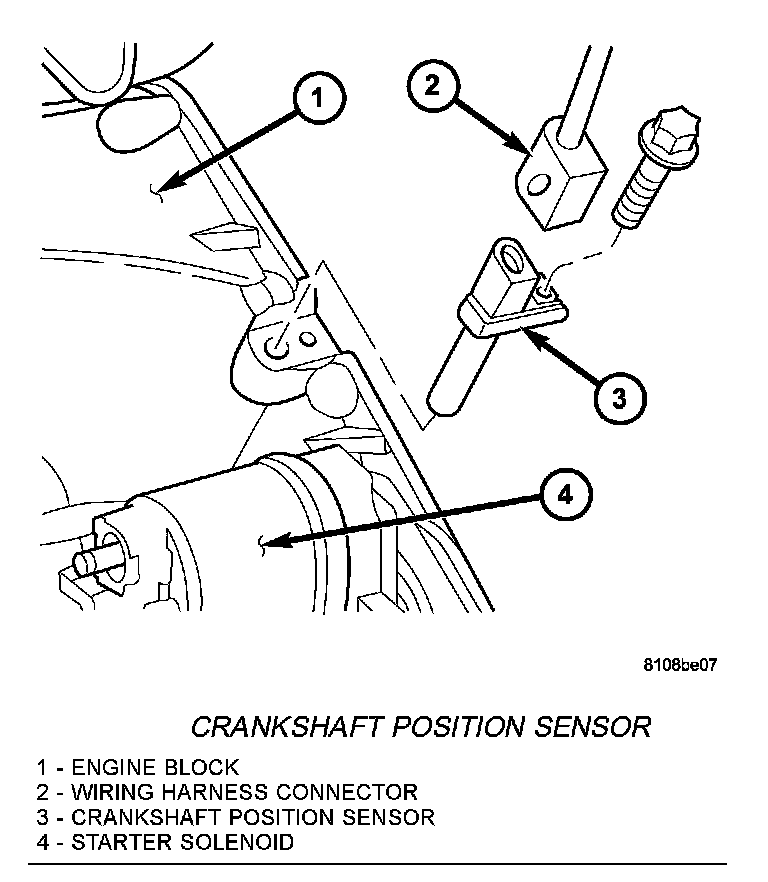 1

2

3

4

8108be07

CRANKSHAFT POSITION SENSOR

1 - ENGINE BLOCK
2 - WIRING HARNESS CONNECTOR
3 - CRANKSHAFT POSITION SENSOR
4 - STARTER SOLENOID