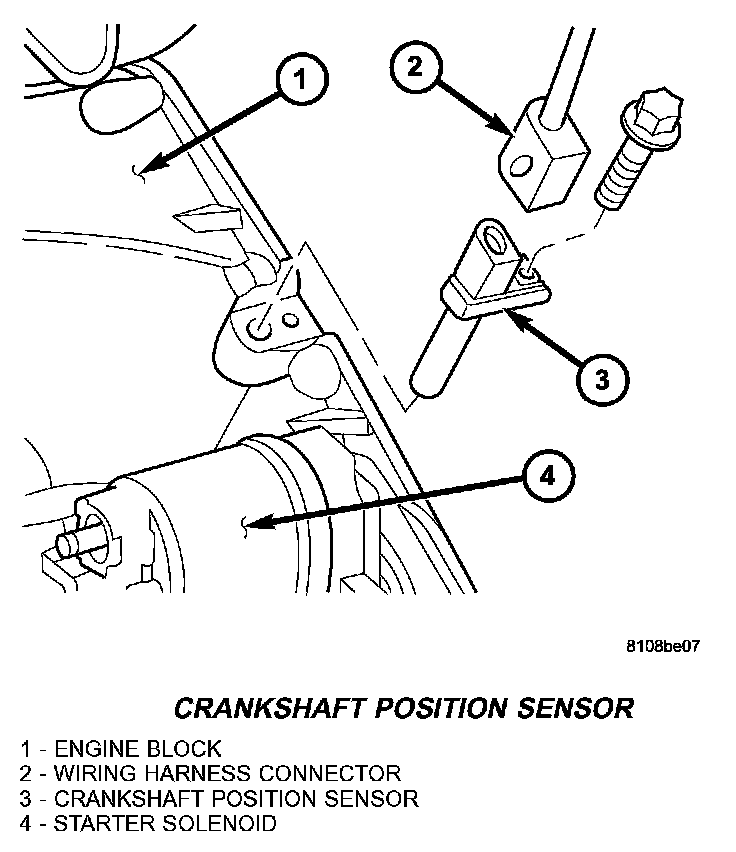 1

2

3

4

8108be07

CRANKSHAFT POSITION SENSOR

1 - ENGINE BLOCK
2 - WIRING HARNESS CONNECTOR
3 - CRANKSHAFT POSITION SENSOR
4 - STARTER SOLENOID