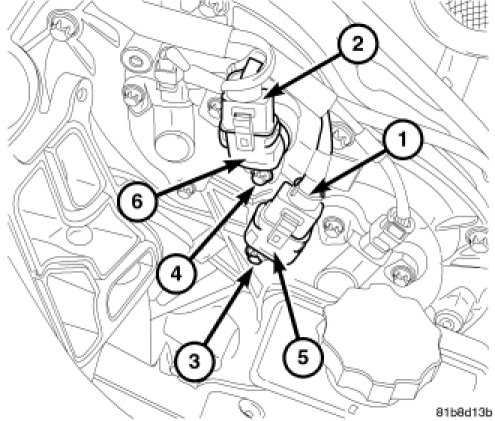 2
1
6
4
3
5
81b8d13b