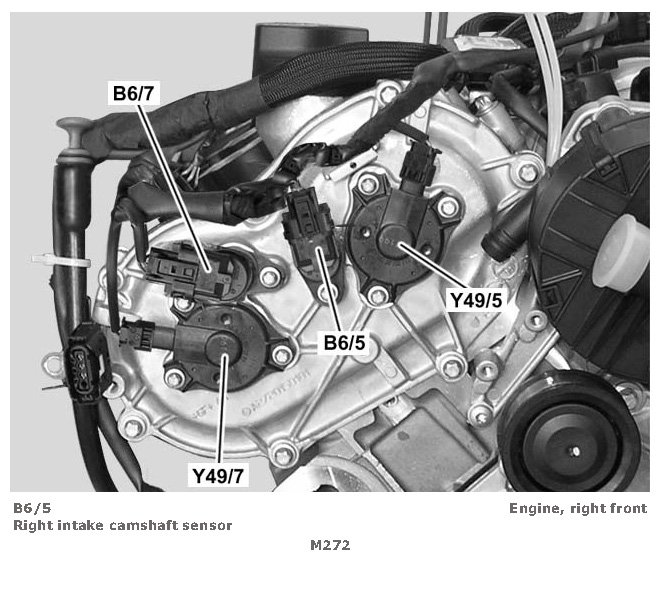 B6/7

Y49/5

B6/5

Y49/7

B6/5
Right intake camshaft sensor

Engine, right front

M272