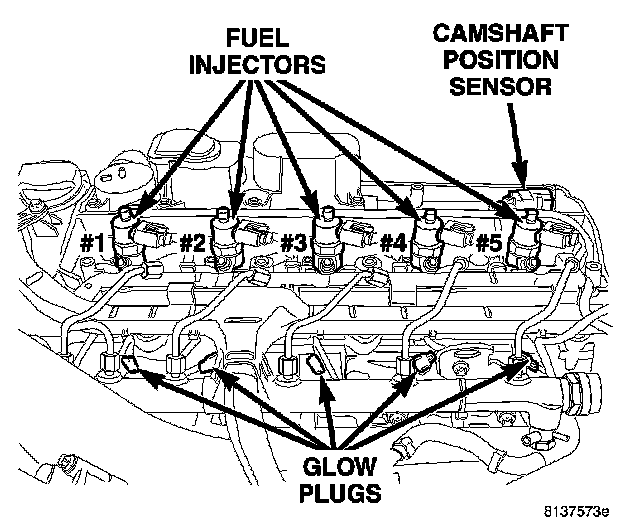 FUEL INJECTORS

CAMSHAFT POSITION SENSOR

#1

#2

#3

#4

#5

GLOW PLUGS

8137573e