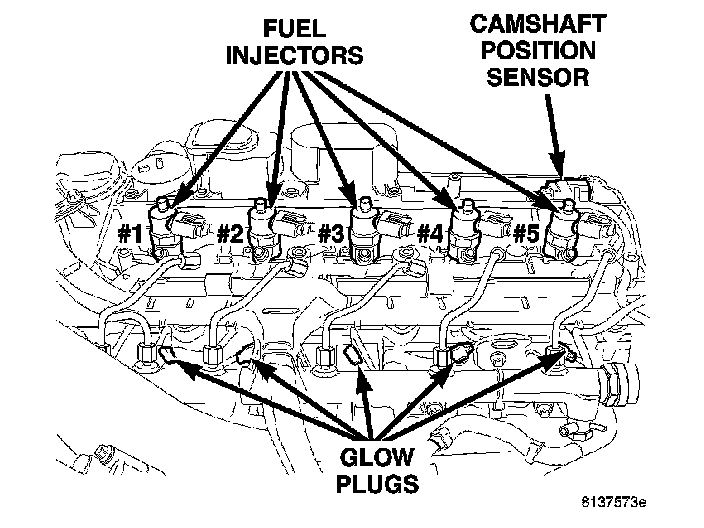 FUEL INJECTORS

CAMSHAFT POSITION SENSOR

#1
#2
#3
#4
#5

GLOW PLUGS

8137573e