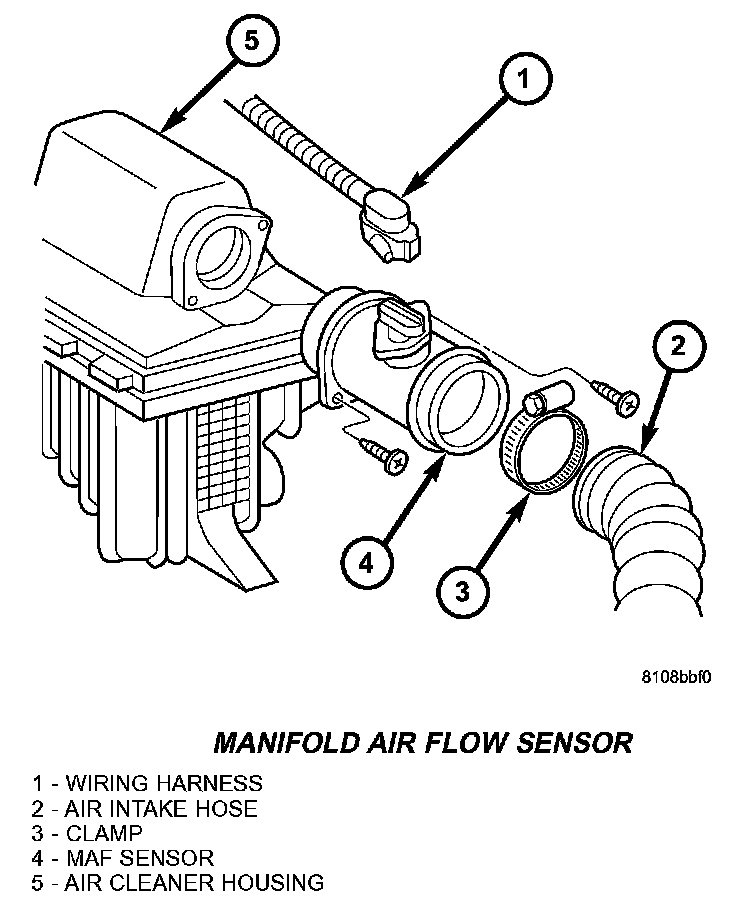 5

1

2

4

3

8108bbf0

MANIFOLD AIR FLOW SENSOR

1 - WIRING HARNESS
2 - AIR INTAKE HOSE
3 - CLAMP
4 - MAF SENSOR
5 - AIR CLEANER HOUSING