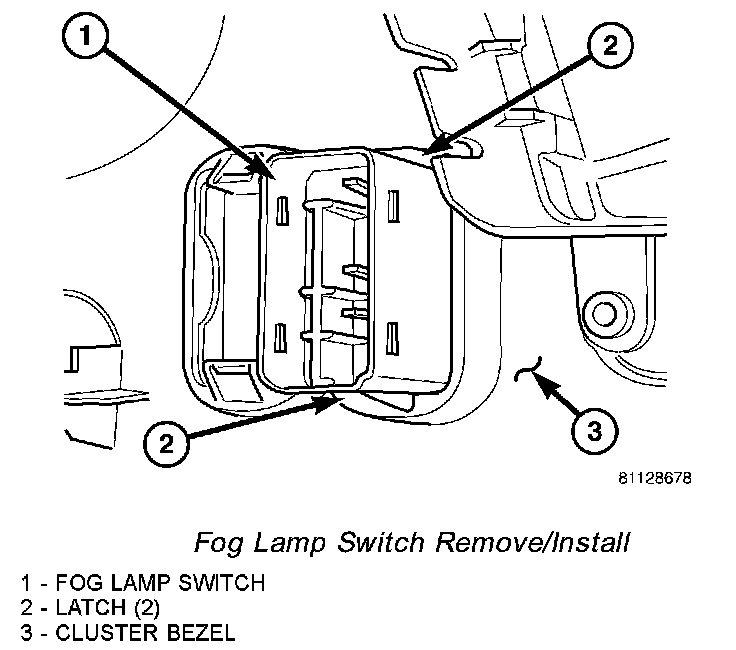 1
2
2
3
81128678

Fog Lamp Switch Remove/Install

1 - FOG LAMP SWITCH
2 - LATCH (2)
3 - CLUSTER BEZEL