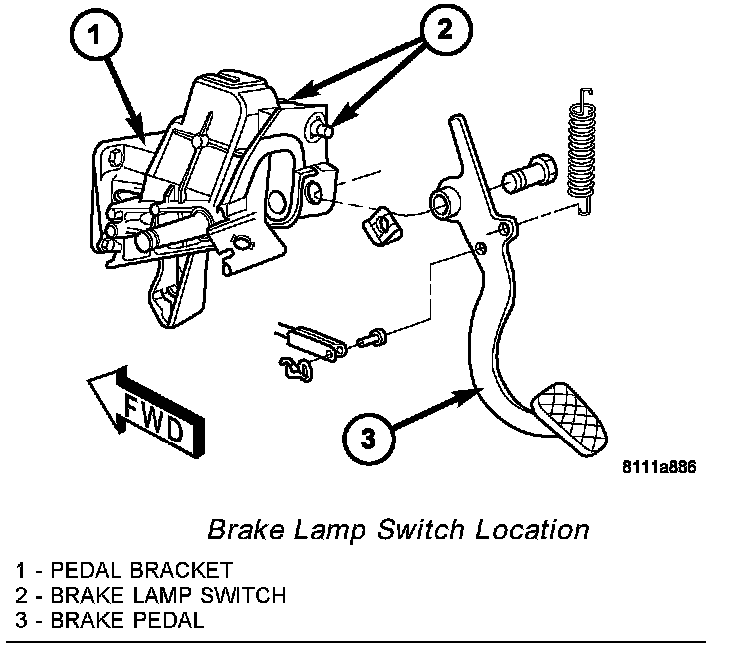 1

2

FWD

3

8111a886

Brake Lamp Switch Location

1 - PEDAL BRACKET
2 - BRAKE LAMP SWITCH
3 - BRAKE PEDAL