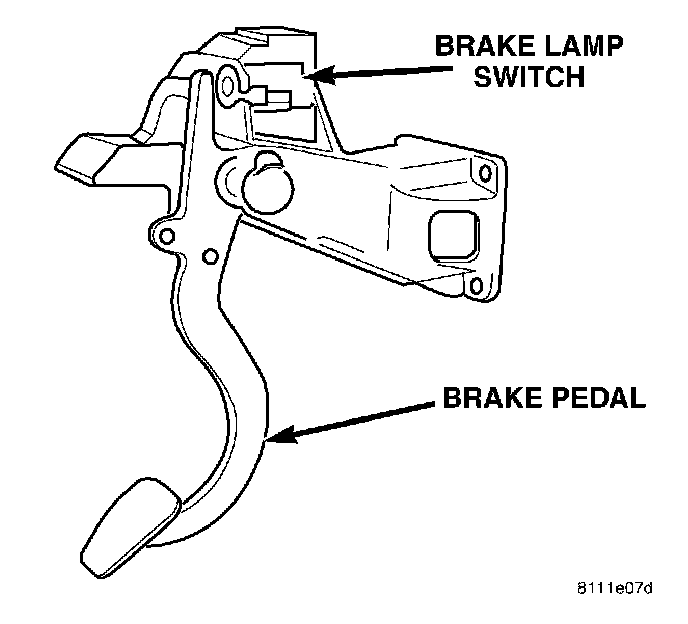 BRAKE LAMP SWITCH

BRAKE PEDAL

8111e07d