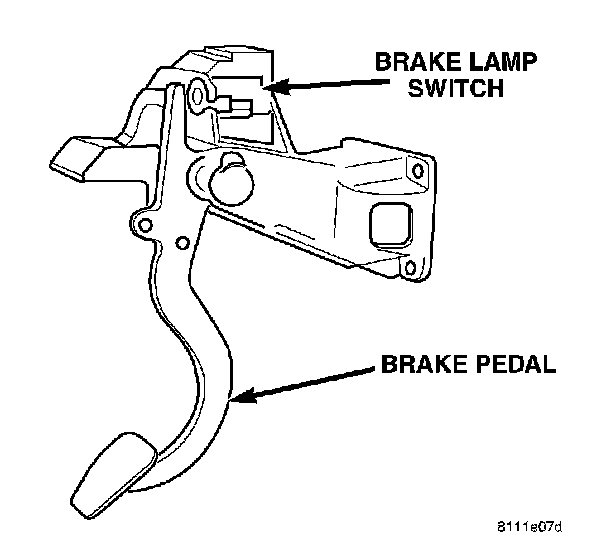 BRAKE LAMP SWITCH

BRAKE PEDAL

8111e07d