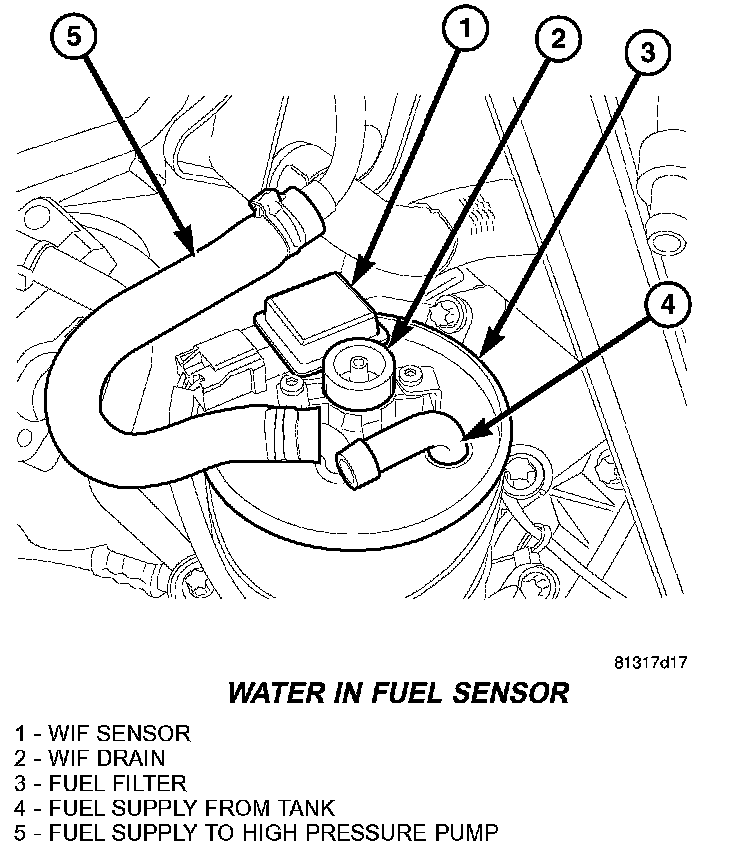 5
1
2
3
4

81317d17

WATER IN FUEL SENSOR

1 - WIF SENSOR
2 - WIF DRAIN
3 - FUEL FILTER
4 - FUEL SUPPLY FROM TANK
5 - FUEL SUPPLY TO HIGH PRESSURE PUMP