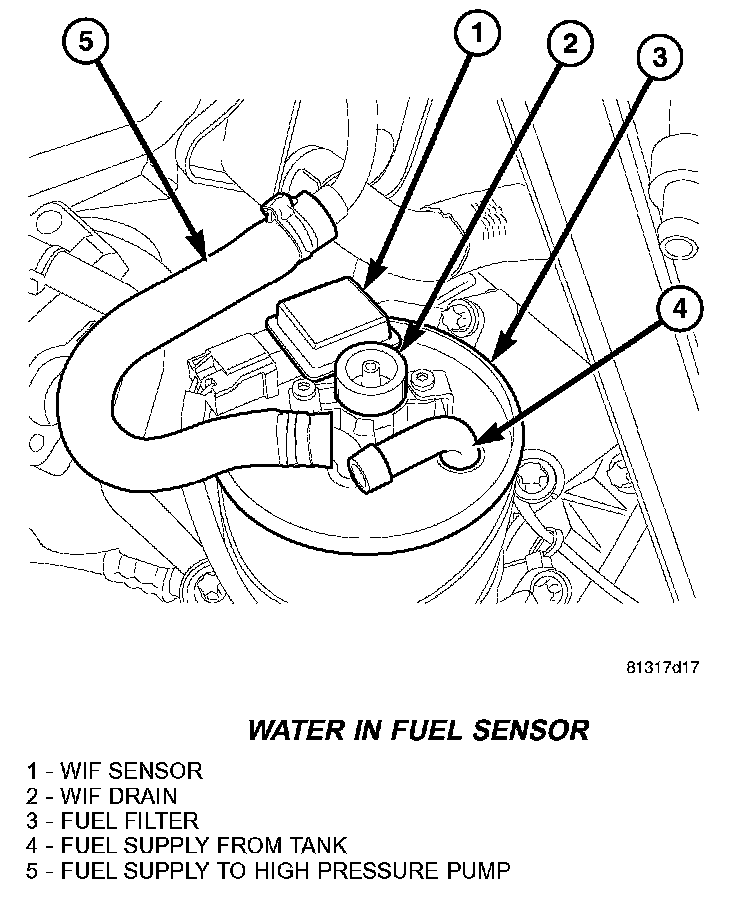 5
1
2
3
4

81317d17

WATER IN FUEL SENSOR

1 - WIF SENSOR
2 - WIF DRAIN
3 - FUEL FILTER
4 - FUEL SUPPLY FROM TANK
5 - FUEL SUPPLY TO HIGH PRESSURE PUMP