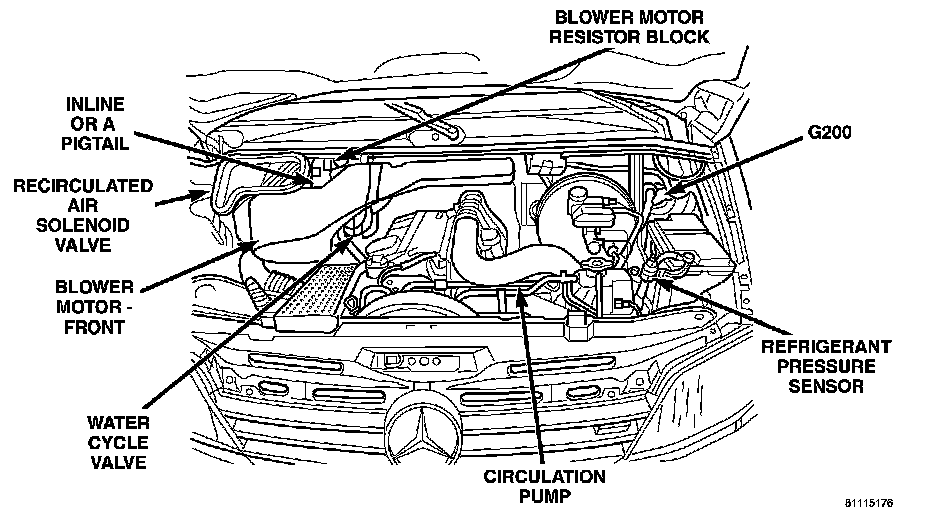 BLOWER MOTOR RESISTOR BLOCK

INLINE OR A PIGTAIL

G200

RECIRCULATED AIR SOLENOID VALVE

BLOWER MOTOR - FRONT

REFRIGERANT PRESSURE SENSOR

WATER CYCLE VALVE

CIRCULATION PUMP

81115176