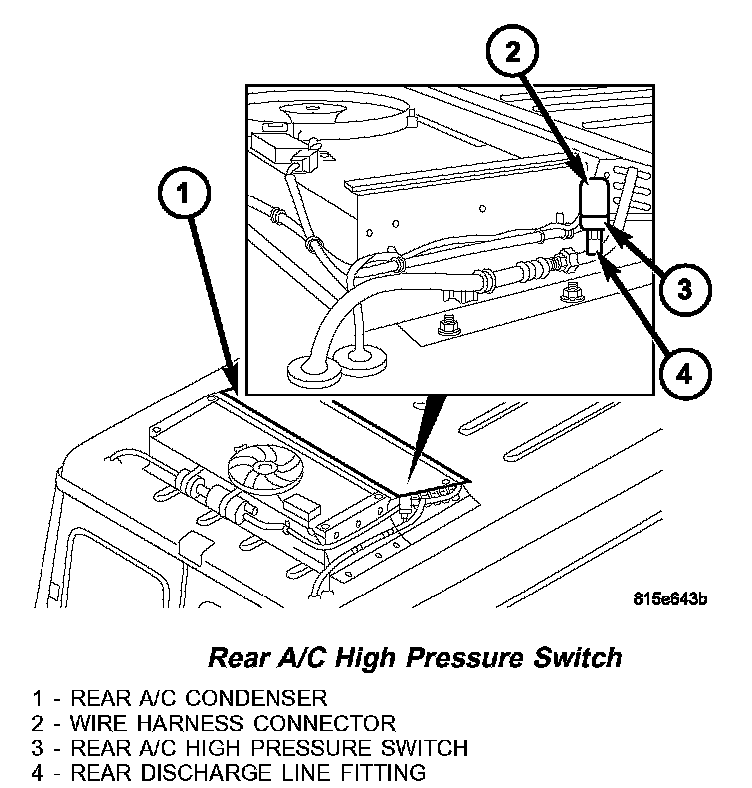 2

1

3

4

815e643b

Rear A/C High Pressure Switch

1 - REAR A/C CONDENSER
2 - WIRE HARNESS CONNECTOR
3 - REAR A/C HIGH PRESSURE SWITCH
4 - REAR DISCHARGE LINE FITTING