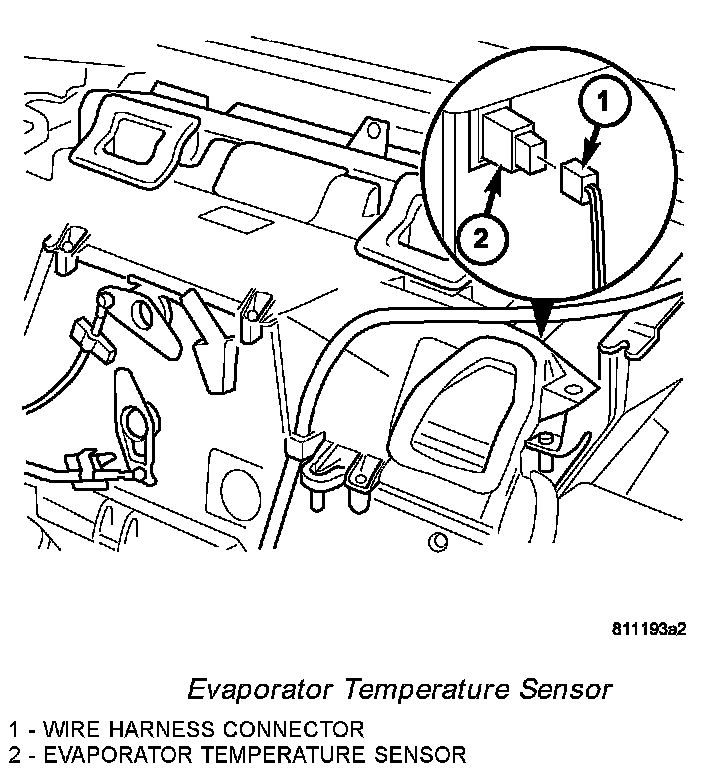 1

2

811193a2

Evaporator Temperature Sensor

1 - WIRE HARNESS CONNECTOR
2 - EVAPORATOR TEMPERATURE SENSOR