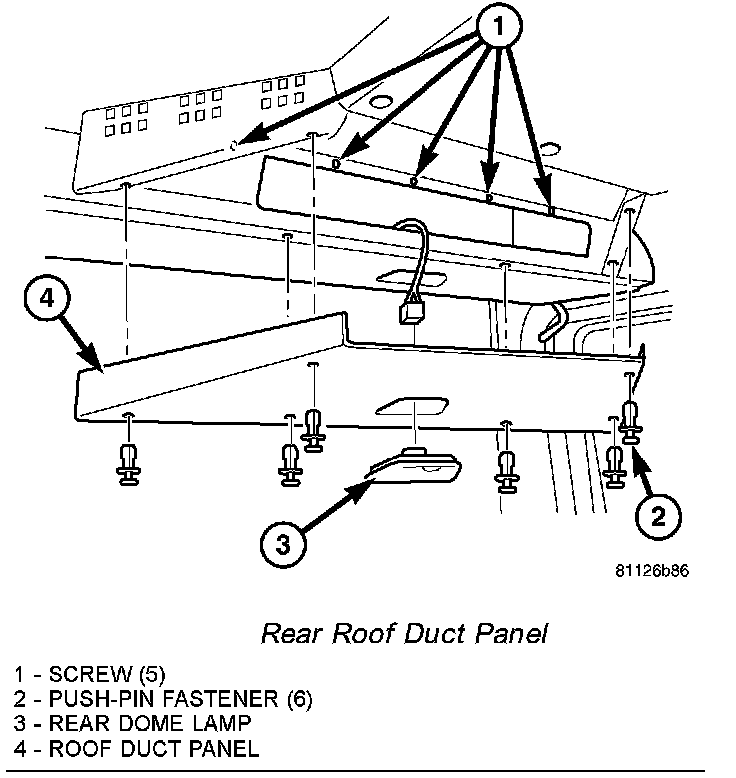 1

4

2

3

81126b86

Rear Roof Duct Panel

1 - SCREW (5)
2 - PUSH-PIN FASTENER (6)
3 - REAR DOME LAMP
4 - ROOF DUCT PANEL