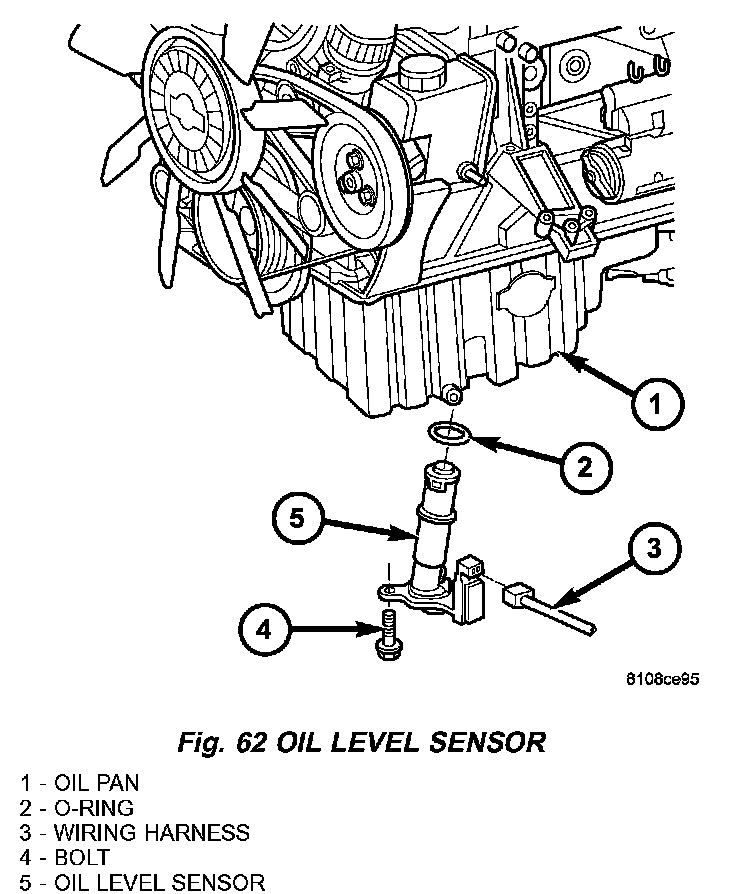 1
2
5
3
4
8108ce95

Fig. 62 OIL LEVEL SENSOR

1 - OIL PAN
2 - O-RING
3 - WIRING HARNESS
4 - BOLT
5 - OIL LEVEL SENSOR