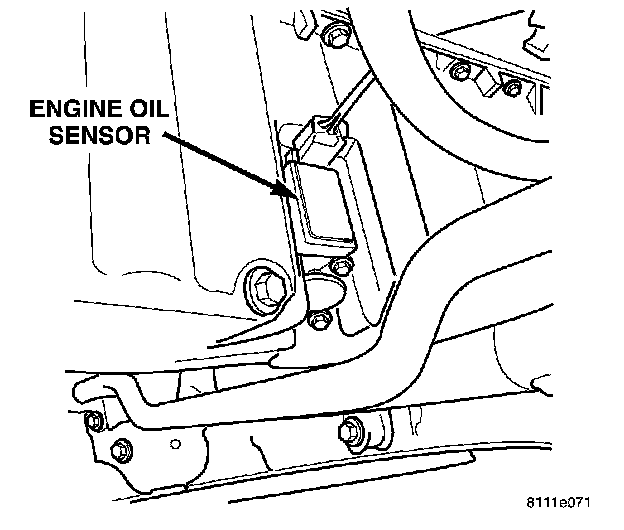 ENGINE OIL SENSOR

8111e071