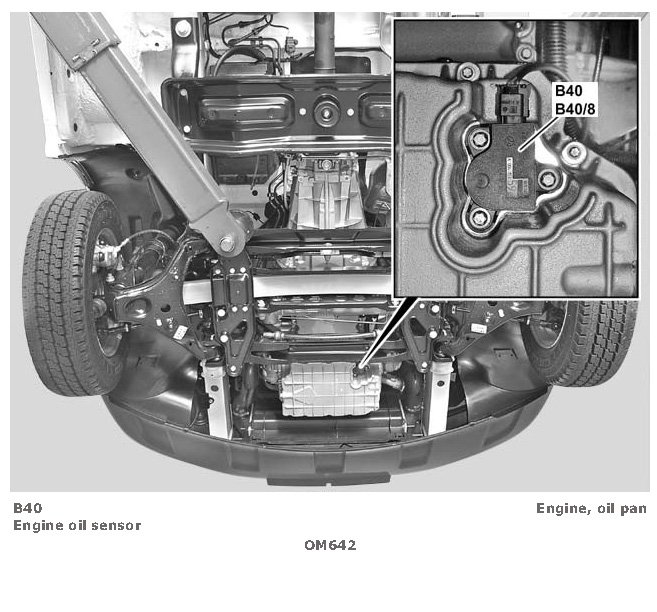 B40
B40/8

B40
Engine oil sensor

Engine, oil pan

OM642