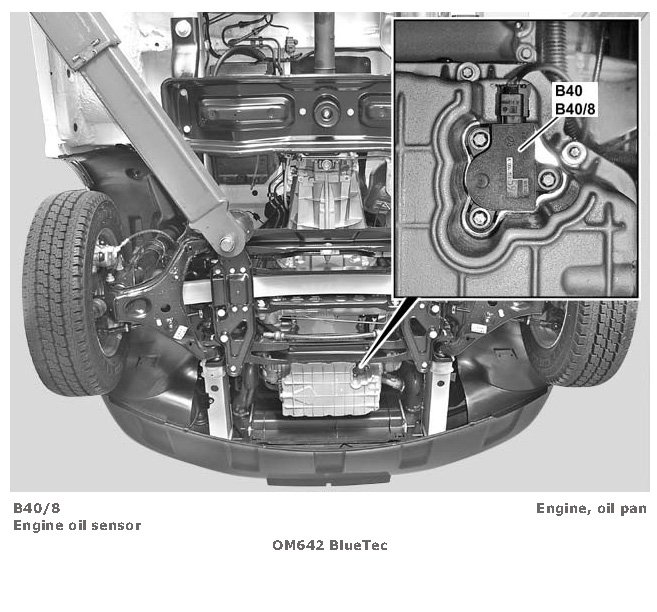 B40
B40/8

B40/8
Engine oil sensor

Engine, oil pan

OM642 BlueTec