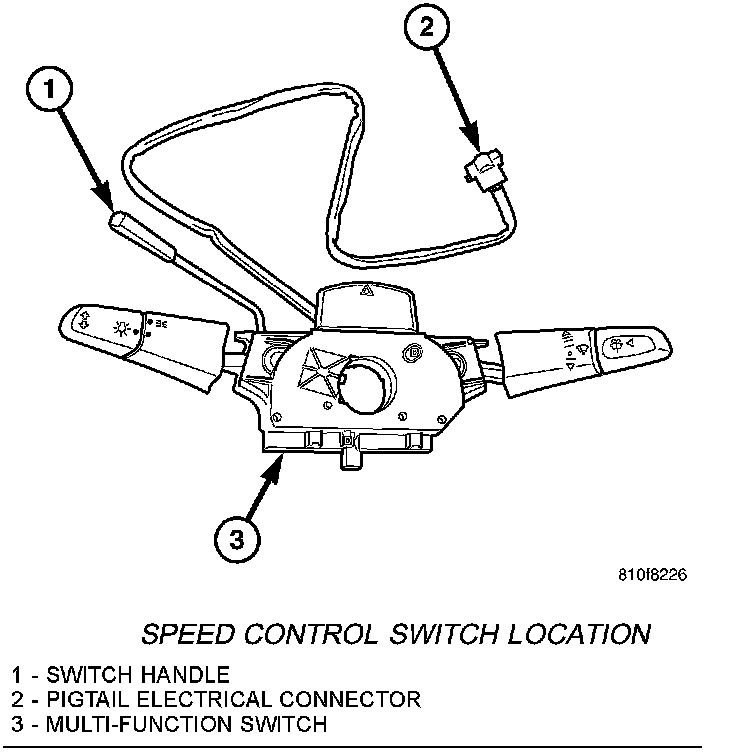 1

2

3

810f8226

SPEED CONTROL SWITCH LOCATION

1 - SWITCH HANDLE
2 - PIGTAIL ELECTRICAL CONNECTOR
3 - MULTI-FUNCTION SWITCH