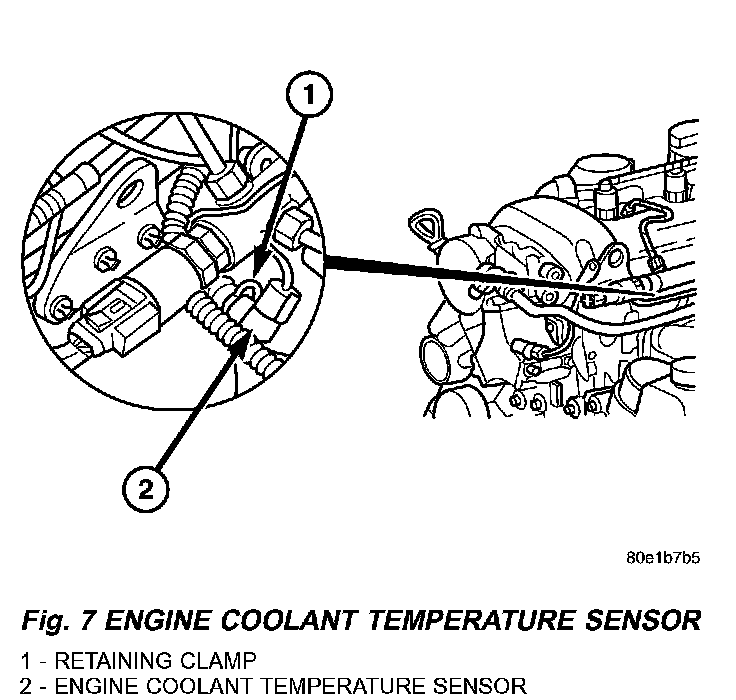 1

2

80e1b7b5

Fig. 7 ENGINE COOLANT TEMPERATURE SENSOR

1 - RETAINING CLAMP
2 - ENGINE COOLANT TEMPERATURE SENSOR