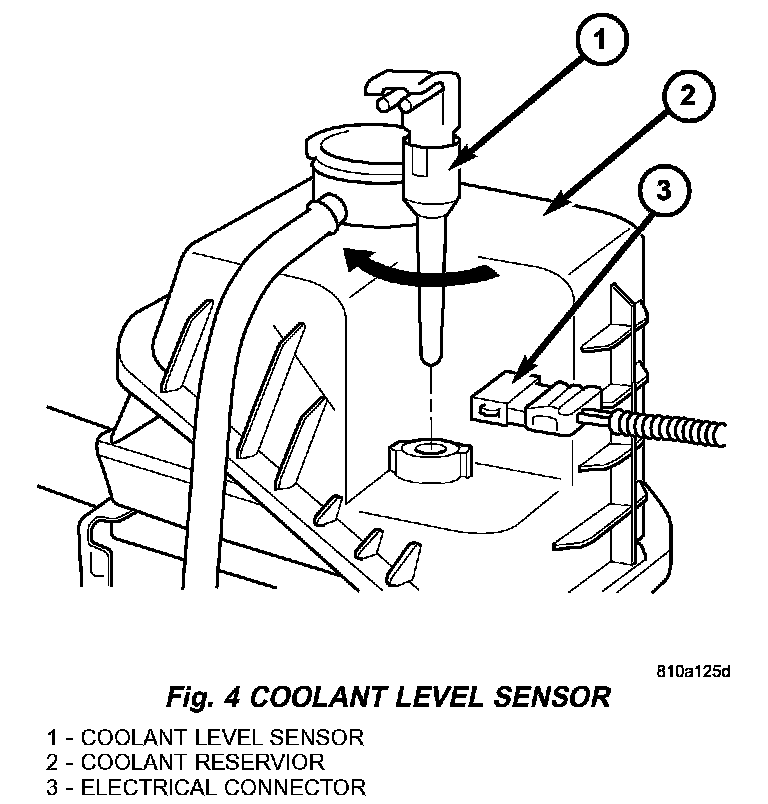 1
2
3

810a125d

Fig. 4 COOLANT LEVEL SENSOR

1 - COOLANT LEVEL SENSOR
2 - COOLANT RESERVIOR
3 - ELECTRICAL CONNECTOR