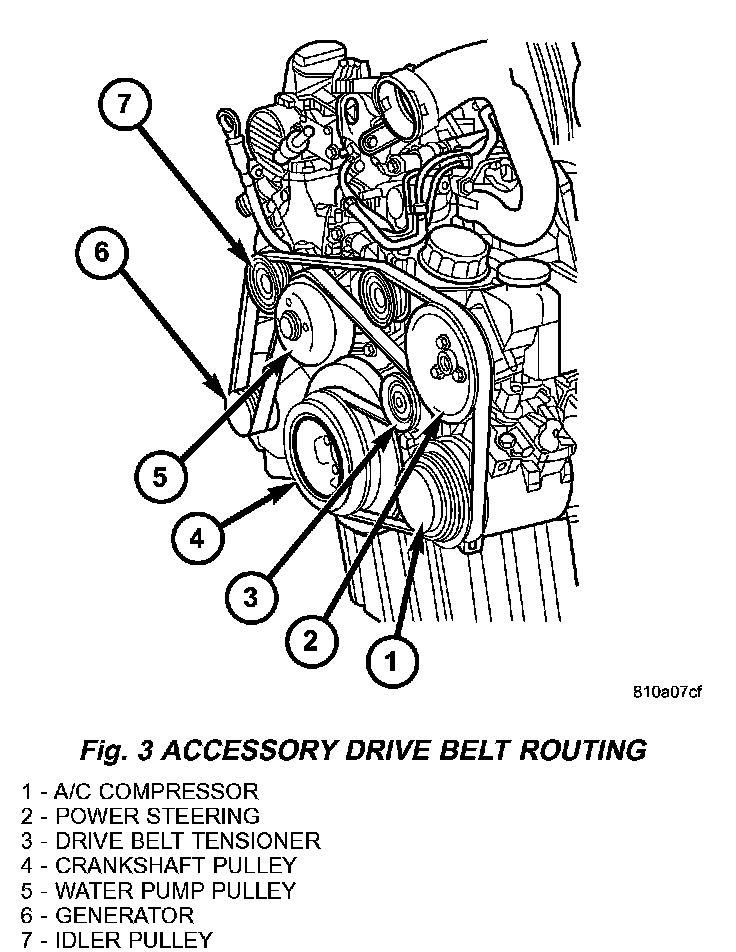 7

6

5

4

3

2

1

810a07cf

Fig. 3 ACCESSORY DRIVE BELT ROUTING

1 - A/C COMPRESSOR
2 - POWER STEERING
3 - DRIVE BELT TENSIONER
4 - CRANKSHAFT PULLEY
5 - WATER PUMP PULLEY
6 - GENERATOR
7 - IDLER PULLEY