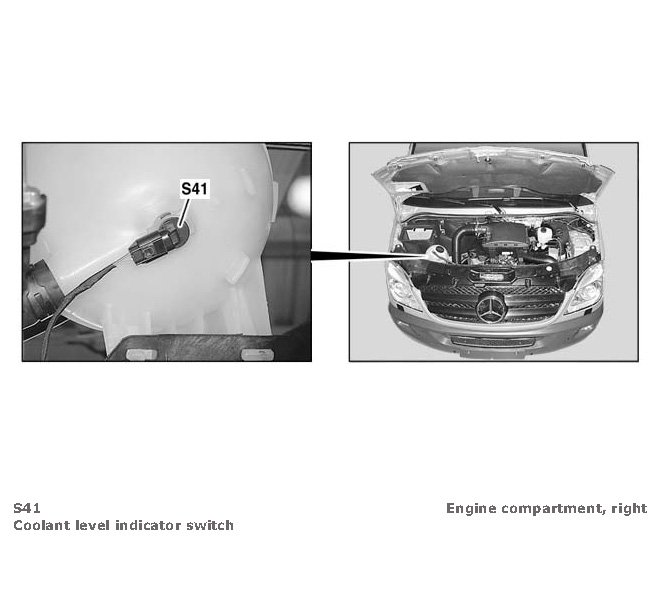 S41

S41
Coolant level indicator switch

Engine compartment, right