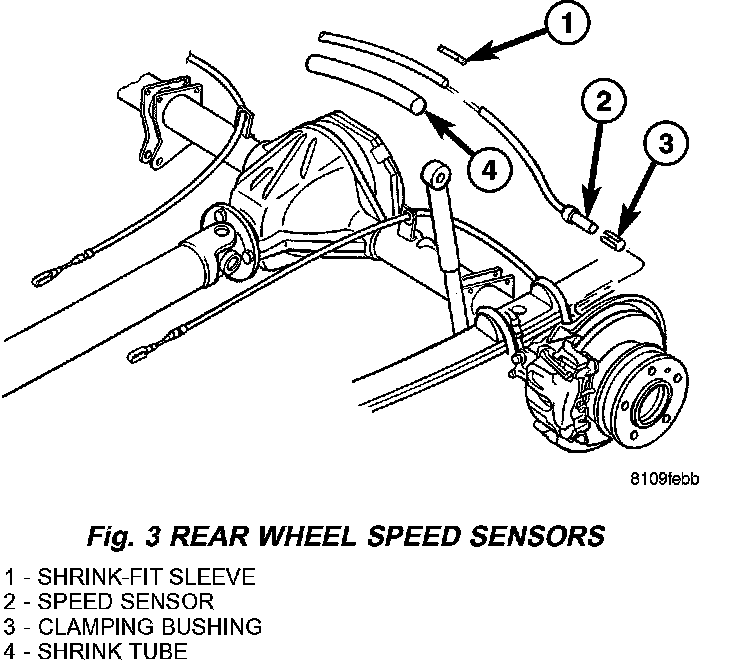 1

2

3

4

8109febb

Fig. 3 REAR WHEEL SPEED SENSORS

1 - SHRINK-FIT SLEEVE
2 - SPEED SENSOR
3 - CLAMPING BUSHING
4 - SHRINK TUBE