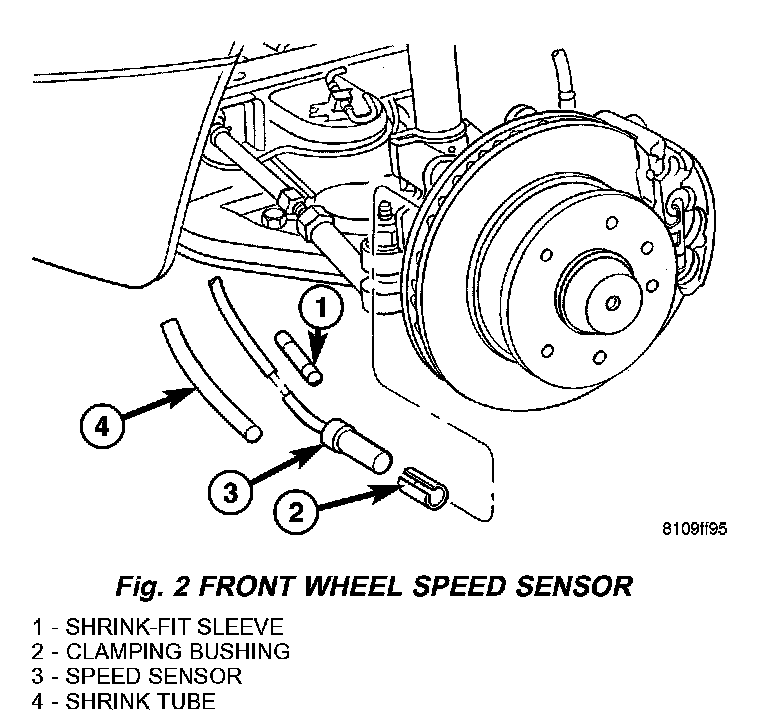 1

4

3

2

8109ff95

Fig. 2 FRONT WHEEL SPEED SENSOR

1 - SHRINK-FIT SLEEVE
2 - CLAMPING BUSHING
3 - SPEED SENSOR
4 - SHRINK TUBE