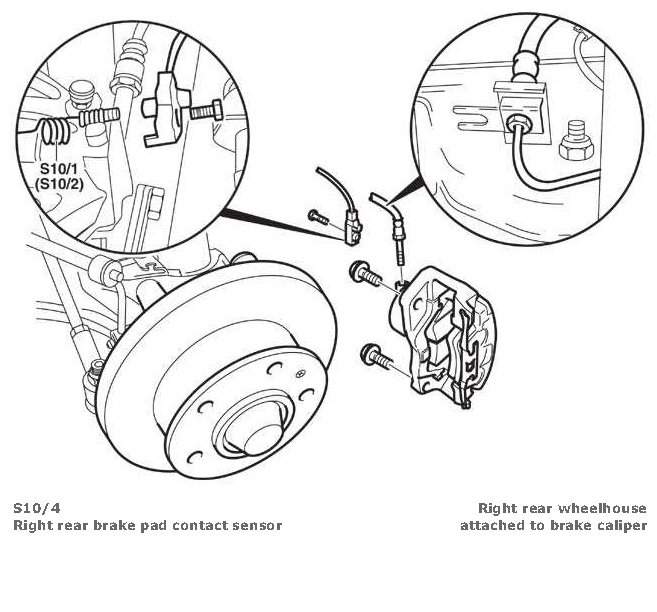 S10/1
(S10/2)

S10/4
Right rear brake pad contact sensor

Right rear wheelhouse
attached to brake caliper