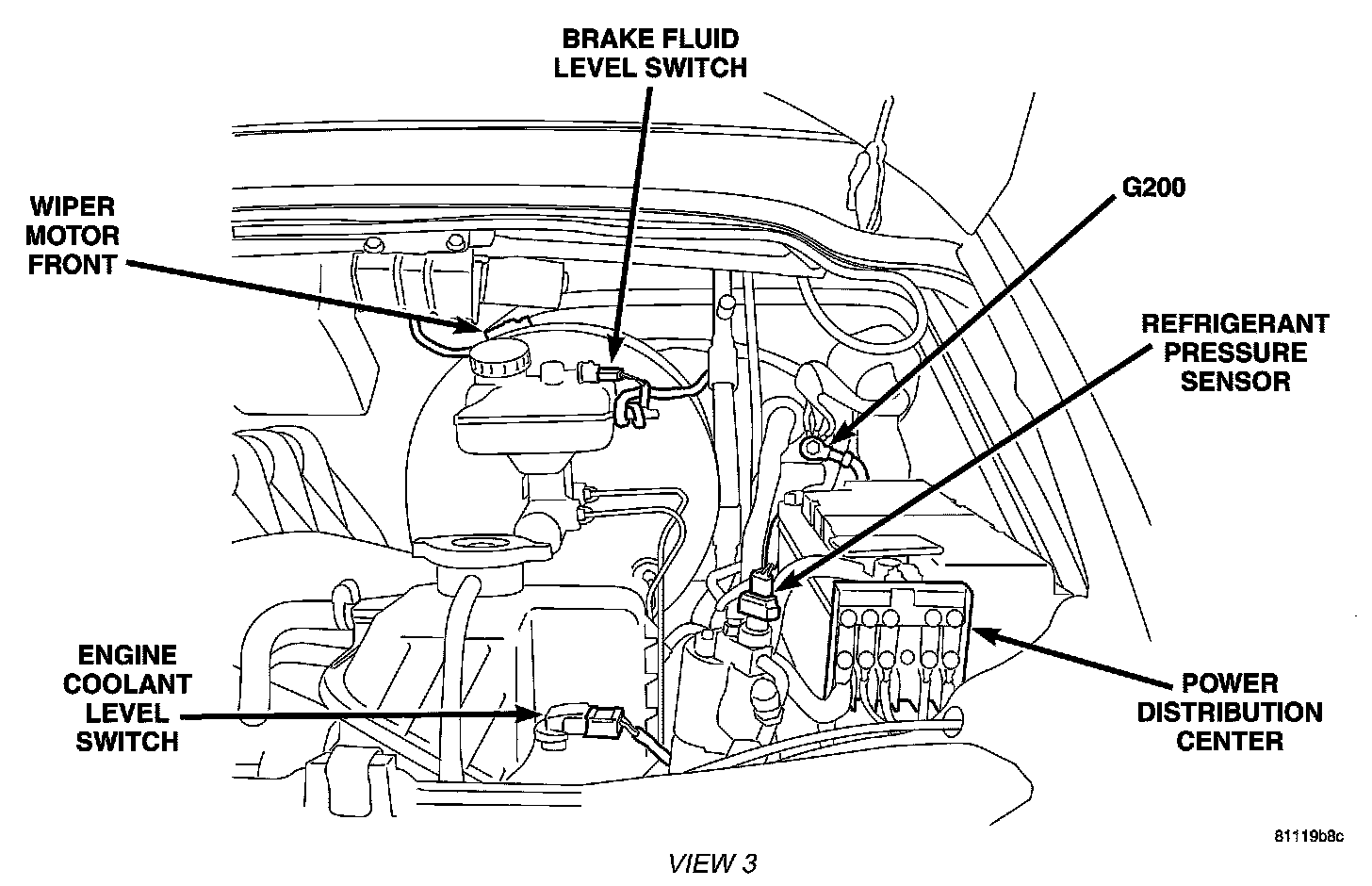 BRAKE FLUID LEVEL SWITCH

WIPER MOTOR FRONT

G200

REFRIGERANT PRESSURE SENSOR

ENGINE COOLANT LEVEL SWITCH

POWER DISTRIBUTION CENTER

81119b8c

VIEW 3