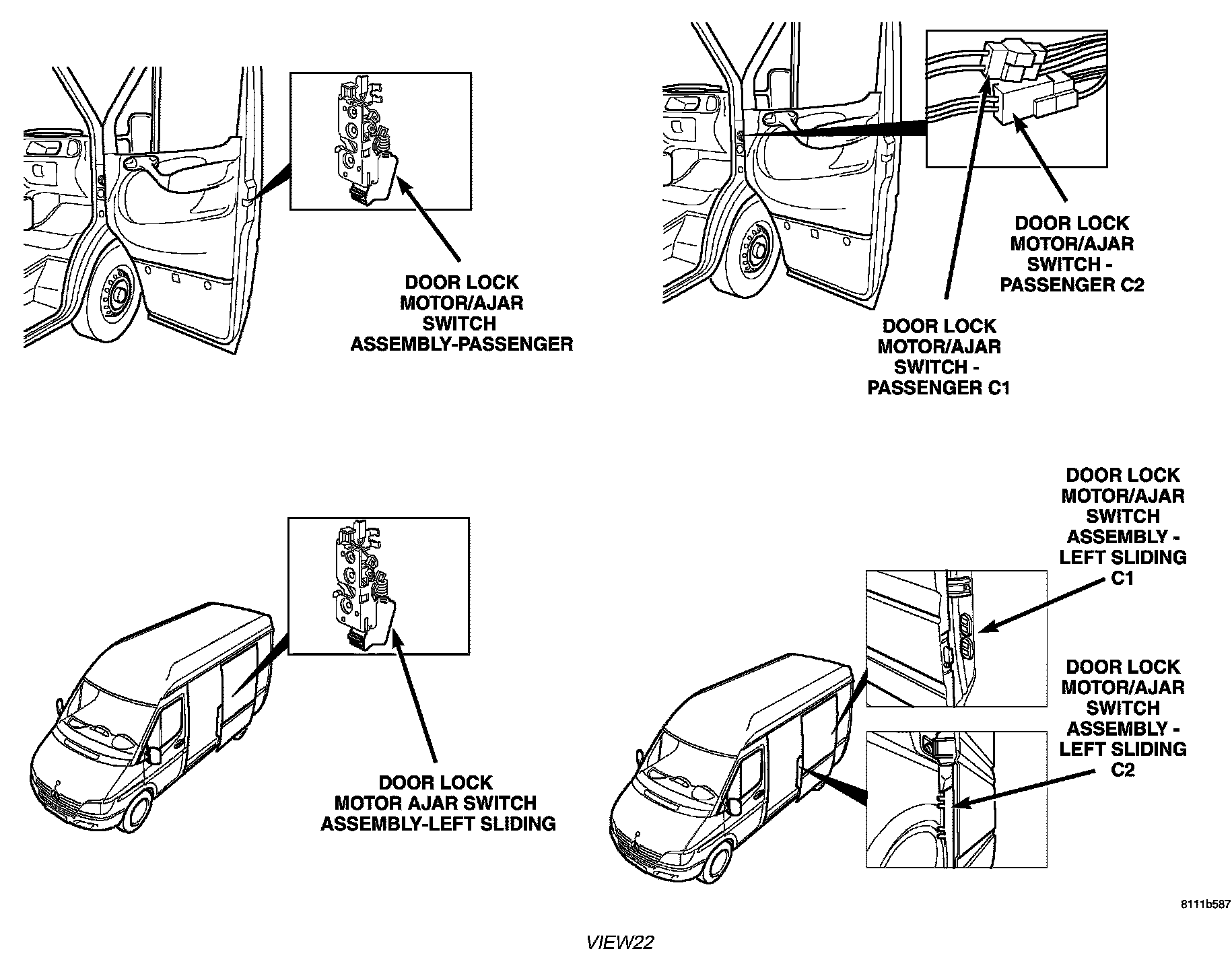 DOOR LOCK MOTOR/AJAR SWITCH ASSEMBLY-PASSENGER

DOOR LOCK MOTOR/AJAR SWITCH - PASSENGER C2

DOOR LOCK MOTOR/AJAR SWITCH - PASSENGER C1

DOOR LOCK MOTOR AJAR SWITCH ASSEMBLY-LEFT SLIDING

DOOR LOCK MOTOR/AJAR SWITCH ASSEMBLY - LEFT SLIDING C1

DOOR LOCK MOTOR/AJAR SWITCH ASSEMBLY - LEFT SLIDING C2

8111b587

VIEW22