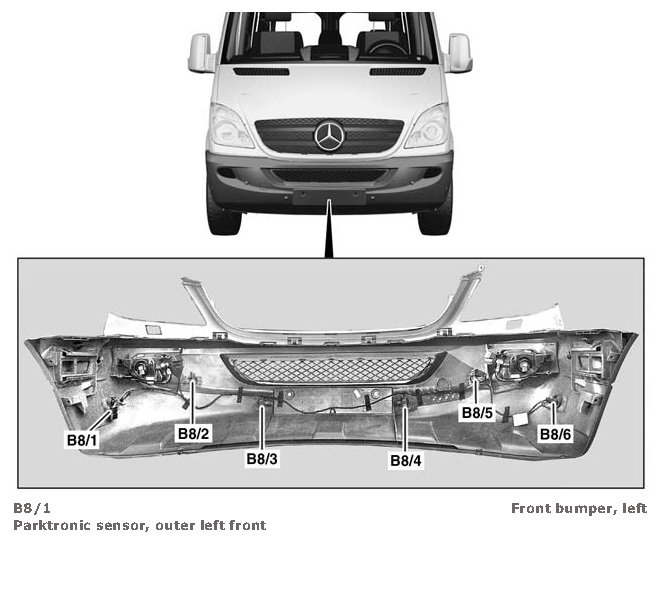 B8/1
B8/2
B8/3
B8/4
B8/5
B8/6

B8/1
Parktronic sensor, outer left front

Front bumper, left