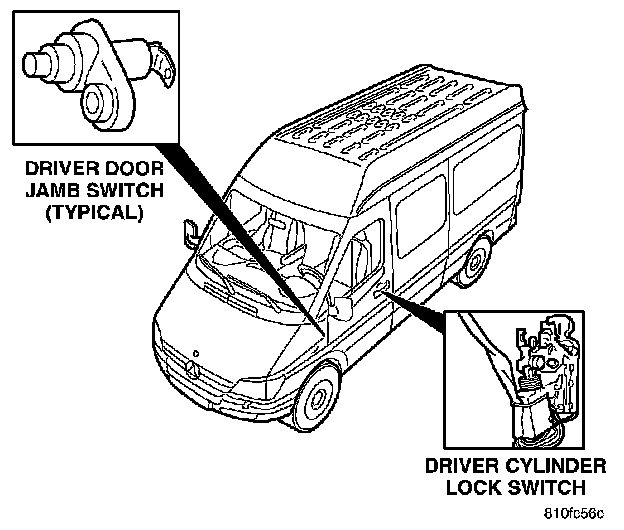 DRIVER DOOR JAMB SWITCH (TYPICAL)

DRIVER CYLINDER LOCK SWITCH

810fc56c