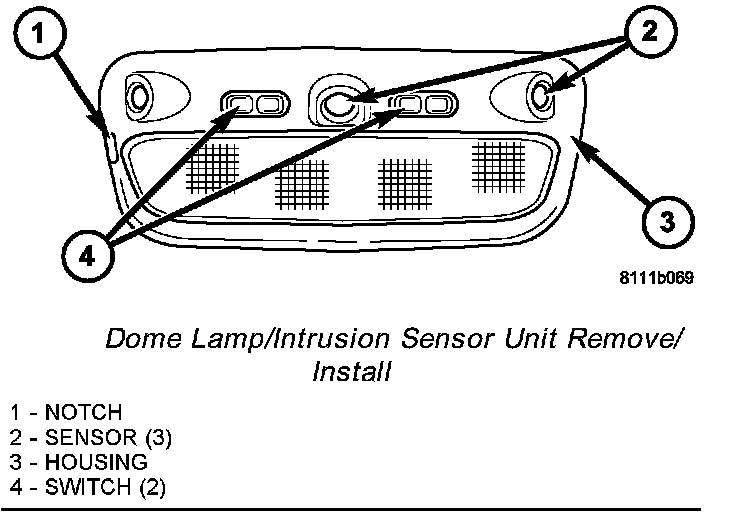 1
2
3
4
8111b069

Dome Lamp/Intrusion Sensor Unit Remove/Install

1 - NOTCH
2 - SENSOR (3)
3 - HOUSING
4 - SWITCH (2)