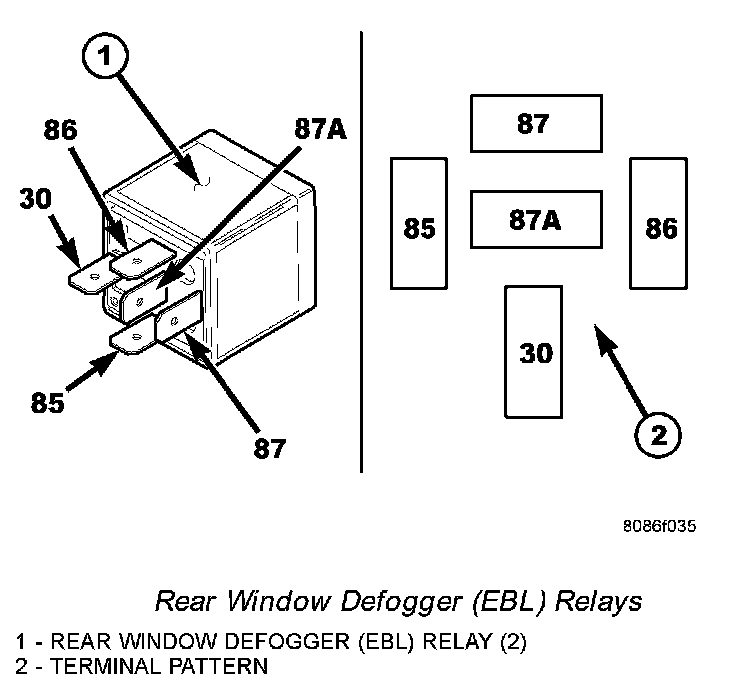 1

86

87A

30

85

87

87

85

87A

86

30

2

8086f035

Rear Window Defogger (EBL) Relays

1 - REAR WINDOW DEFOGGER (EBL) RELAY (2)
2 - TERMINAL PATTERN