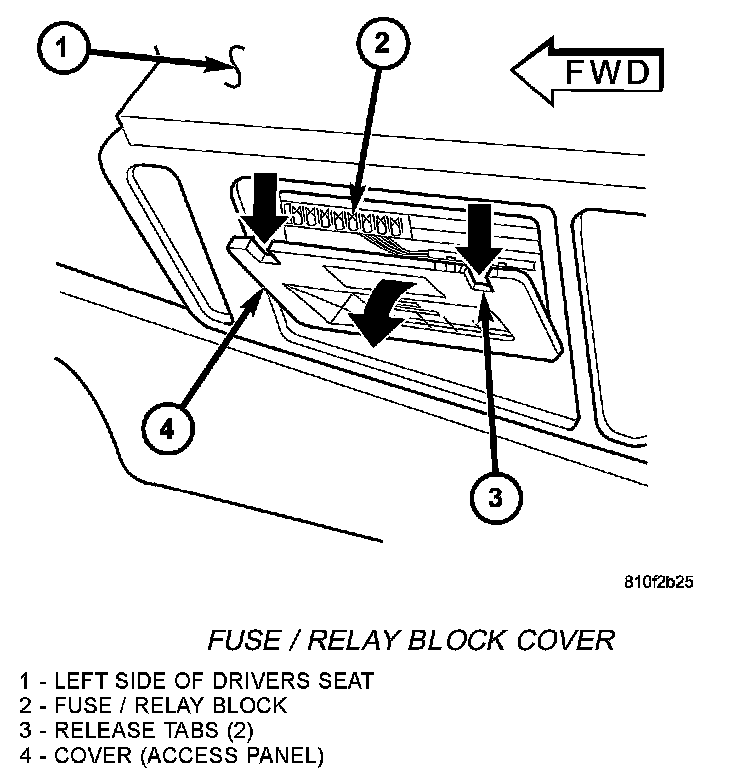 1

2

FWD

4

3

810f2b25

FUSE / RELAY BLOCK COVER

1 - LEFT SIDE OF DRIVERS SEAT
2 - FUSE / RELAY BLOCK
3 - RELEASE TABS (2)
4 - COVER (ACCESS PANEL)