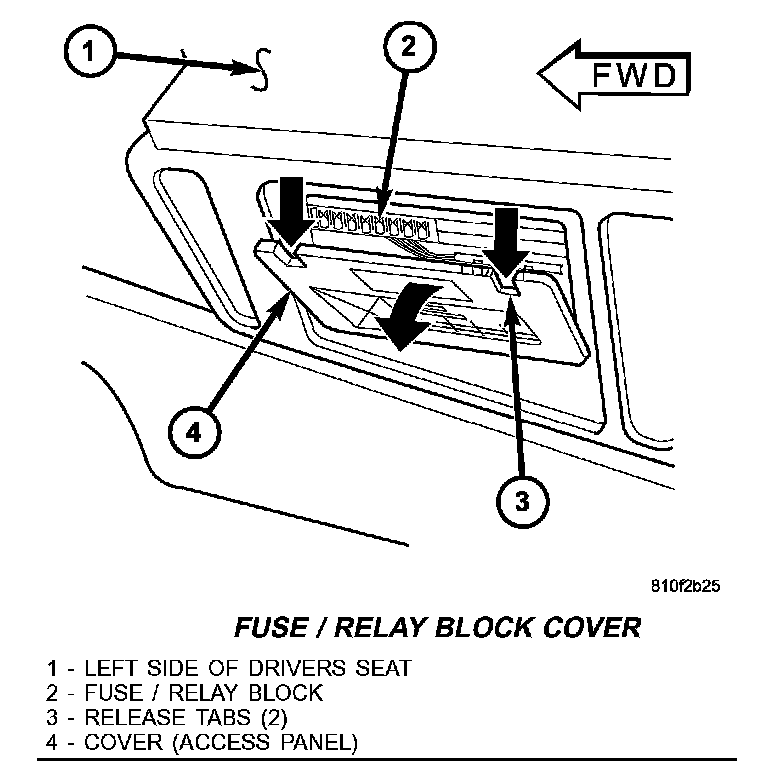 1

2

FWD

4

3

810f2b25

FUSE / RELAY BLOCK COVER

1 - LEFT SIDE OF DRIVERS SEAT
2 - FUSE / RELAY BLOCK
3 - RELEASE TABS (2)
4 - COVER (ACCESS PANEL)