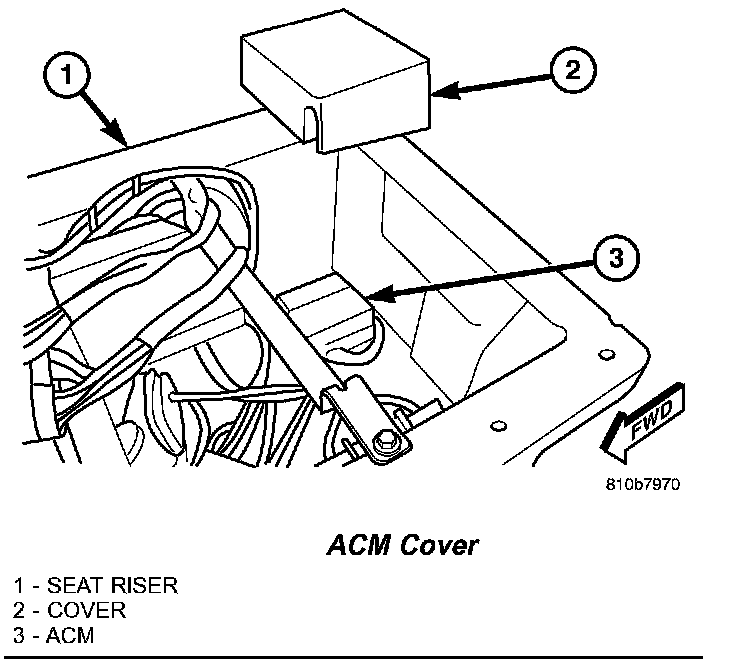 1

2

3

FWD

810b7970

ACM Cover

1 - SEAT RISER
2 - COVER
3 - ACM