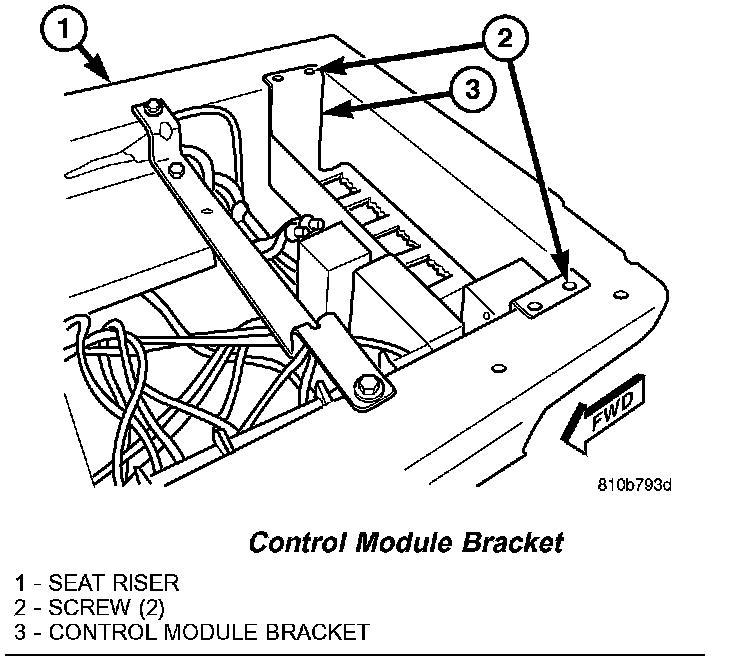 1
2
3
FWD
810b793d

Control Module Bracket

1 - SEAT RISER
2 - SCREW (2)
3 - CONTROL MODULE BRACKET