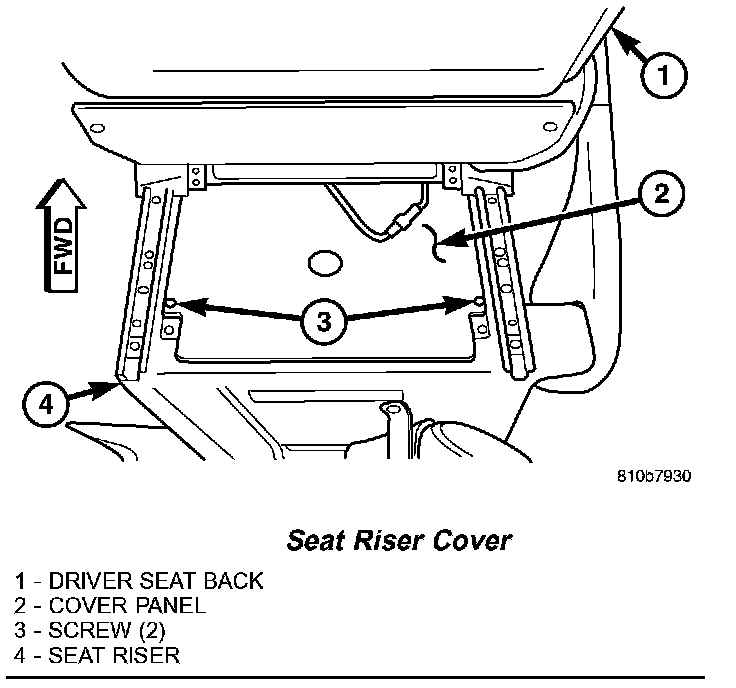 1
2
FWD
3
4
810b7930

Seat Riser Cover

1 - DRIVER SEAT BACK
2 - COVER PANEL
3 - SCREW (2)
4 - SEAT RISER