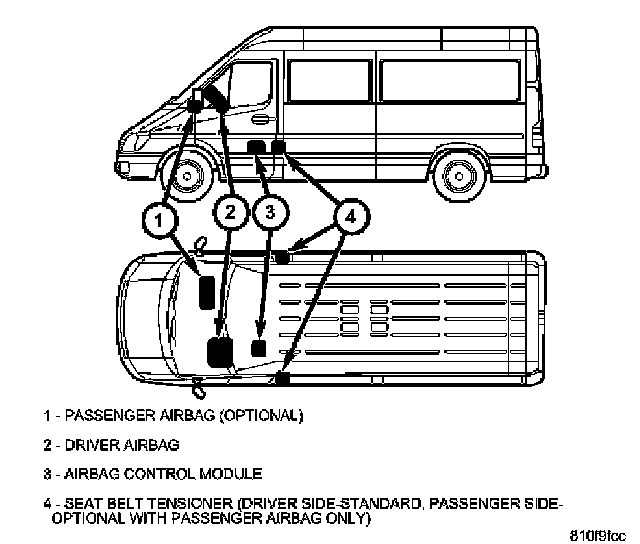 1
2
3
4

1 - PASSENGER AIRBAG (OPTIONAL)

2 - DRIVER AIRBAG

3 - AIRBAG CONTROL MODULE

4 - SEAT BELT TENSIONER (DRIVER SIDE-STANDARD, PASSENGER SIDE-OPTIONAL WITH PASSENGER AIRBAG ONLY)

810f9fcc