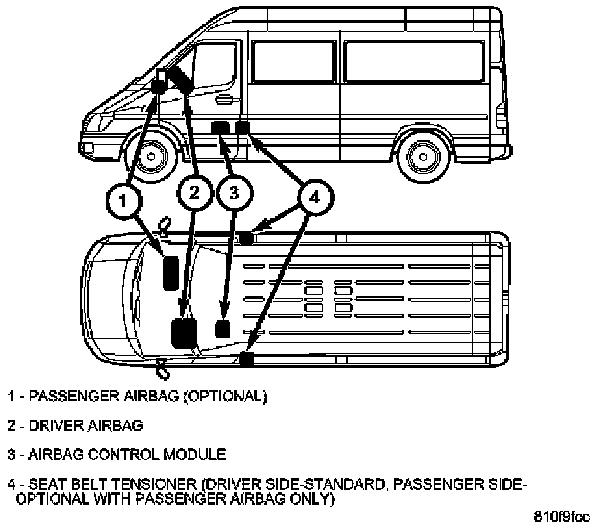 1

2

3

4

1 - PASSENGER AIRBAG (OPTIONAL)

2 - DRIVER AIRBAG

3 - AIRBAG CONTROL MODULE

4 - SEAT BELT TENSIONER (DRIVER SIDE-STANDARD, PASSENGER SIDE-OPTIONAL WITH PASSENGER AIRBAG ONLY)

810f9fcc