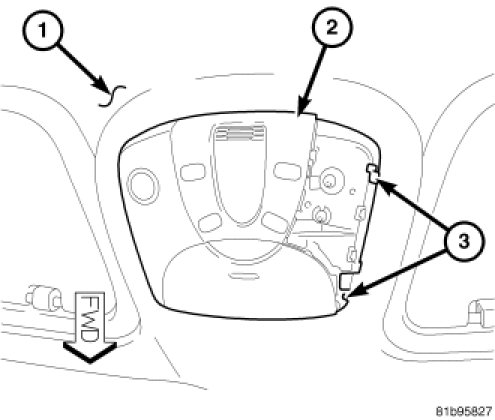 1
2
3
FWD
81b95827