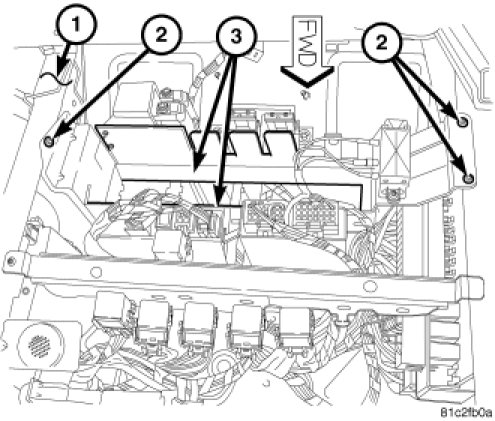 1
2
3
FWD
2
81c2fb0a