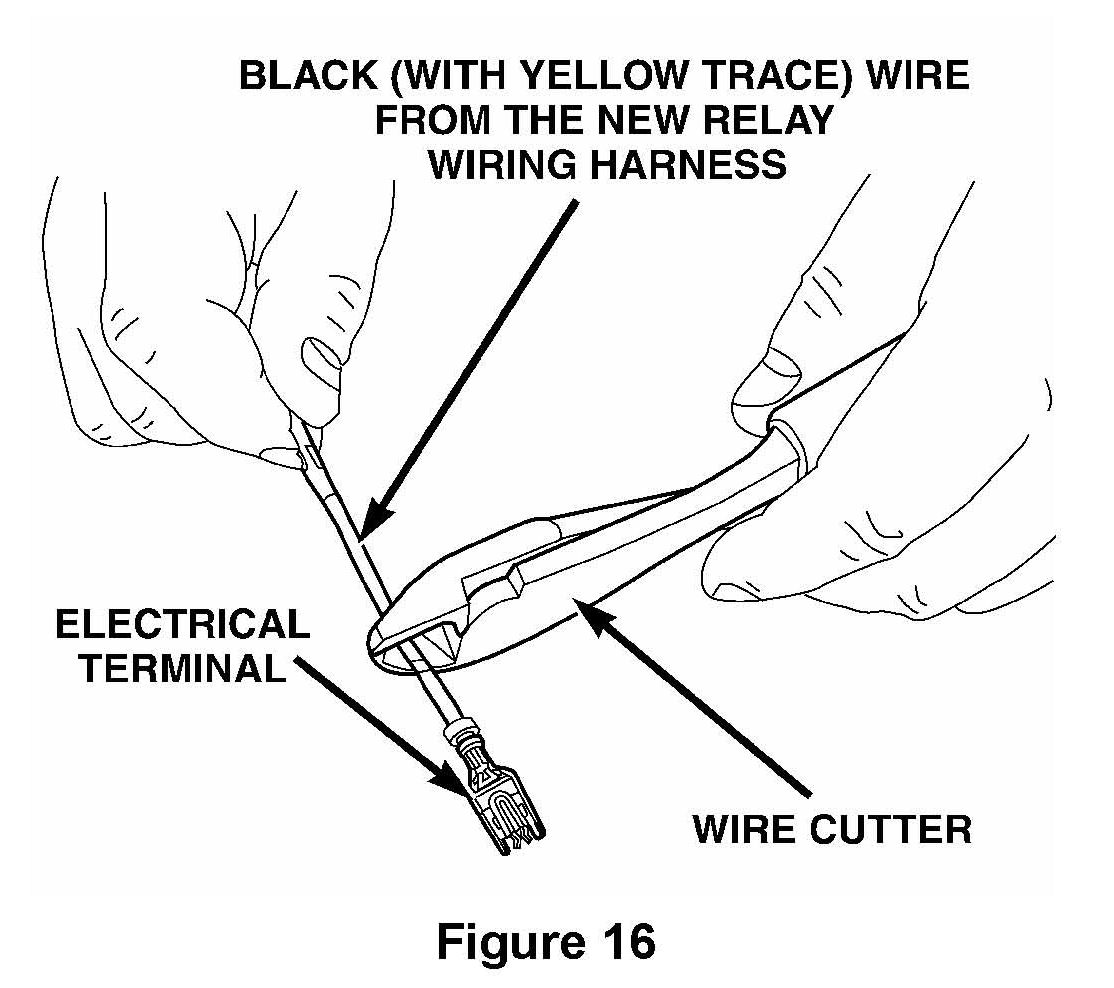 BLACK (WITH YELLOW TRACE) WIRE FROM THE NEW RELAY WIRING HARNESS

ELECTRICAL TERMINAL

WIRE CUTTER

Figure 16