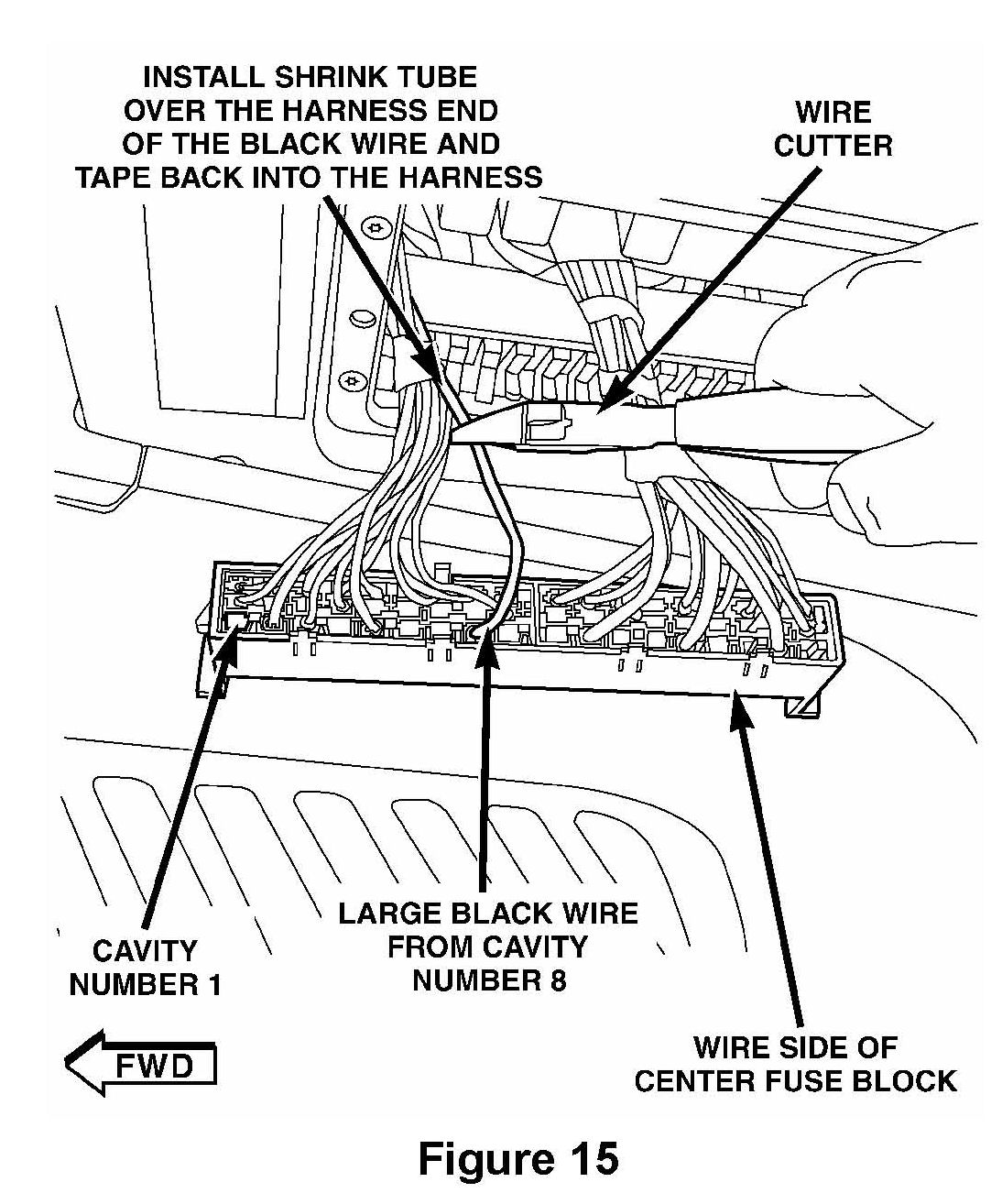 INSTALL SHRINK TUBE OVER THE HARNESS END OF THE BLACK WIRE AND TAPE BACK INTO THE HARNESS

WIRE CUTTER

CAVITY NUMBER 1

LARGE BLACK WIRE FROM CAVITY NUMBER 8

WIRE SIDE OF CENTER FUSE BLOCK

FWD

Figure 15