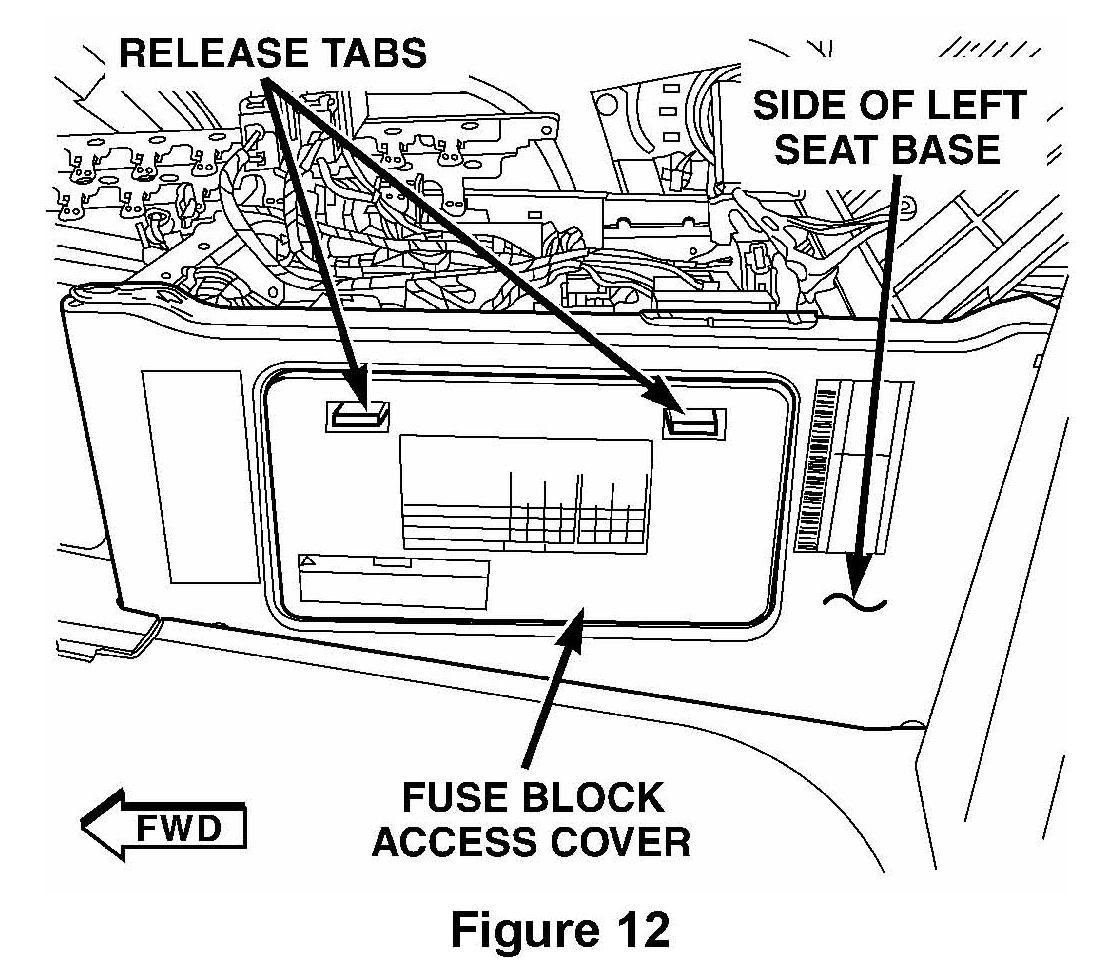 RELEASE TABS

SIDE OF LEFT SEAT BASE

FUSE BLOCK ACCESS COVER

FWD

Figure 12